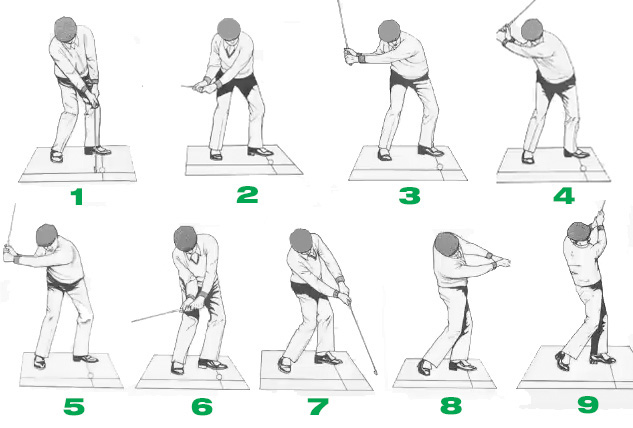 1
2
3
4
5
6
7
8
9